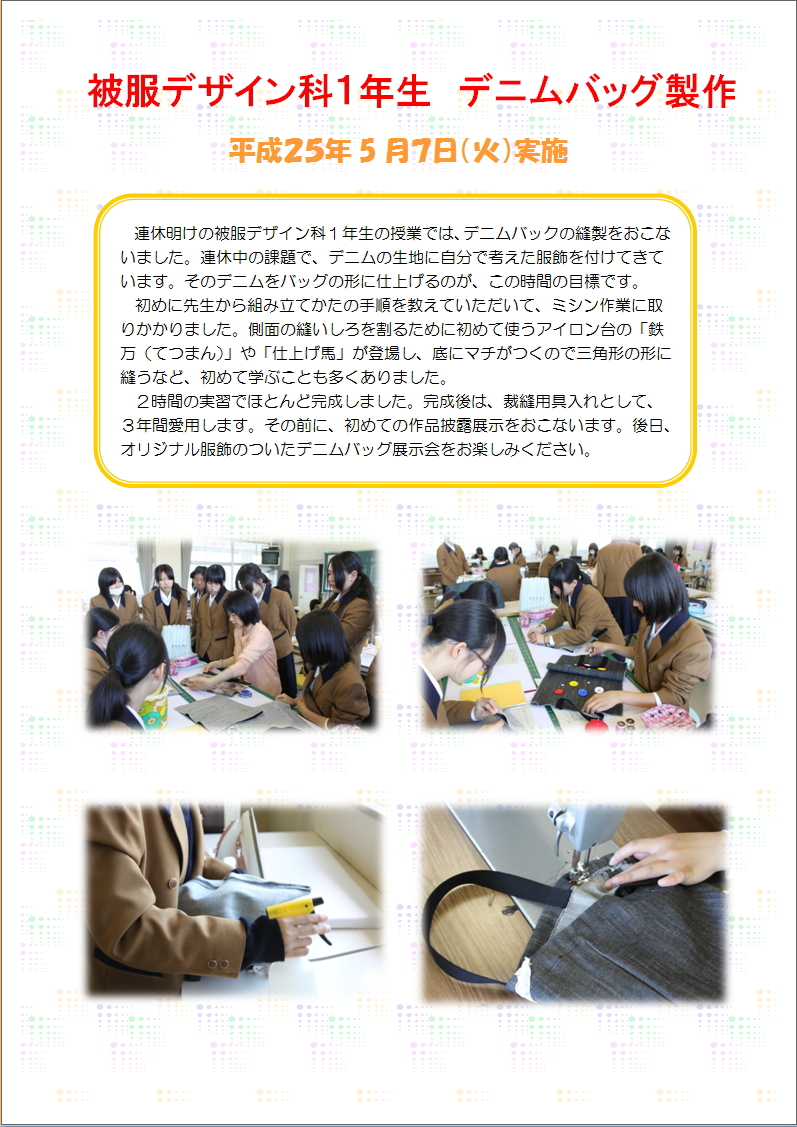 被服デザイン科1年生　デニムバッグ製作

平成25年５月7日(火)実施

連休明けの被服デザイン科１年生の授業では、デニムバックの縫製をおこないました。連休中の課題で、デニムの生地に自分で考えた服飾を付けてきています。そのデニムをバッグの形に仕上げるのが、この時間の目標です。

初めに先生から組み立てかたの手順を教えていただいて、ミシン作業に取りかかりました。側面の縫いしろを割るために初めて使うアイロン台の「鉄万（てつまん）」や「仕上げ馬」が登場し、底にマチがつくので三角形の形に縫うなど、初めて学ぶことも多くありました。

２時間の実習でほとんど完成しました。完成後は、裁縫用具入れとして、３年間愛用します。その前に、初めての作品披露展示をおこないます。後日、オリジナル服飾のついたデニムバッグ展示会をお楽しみください。